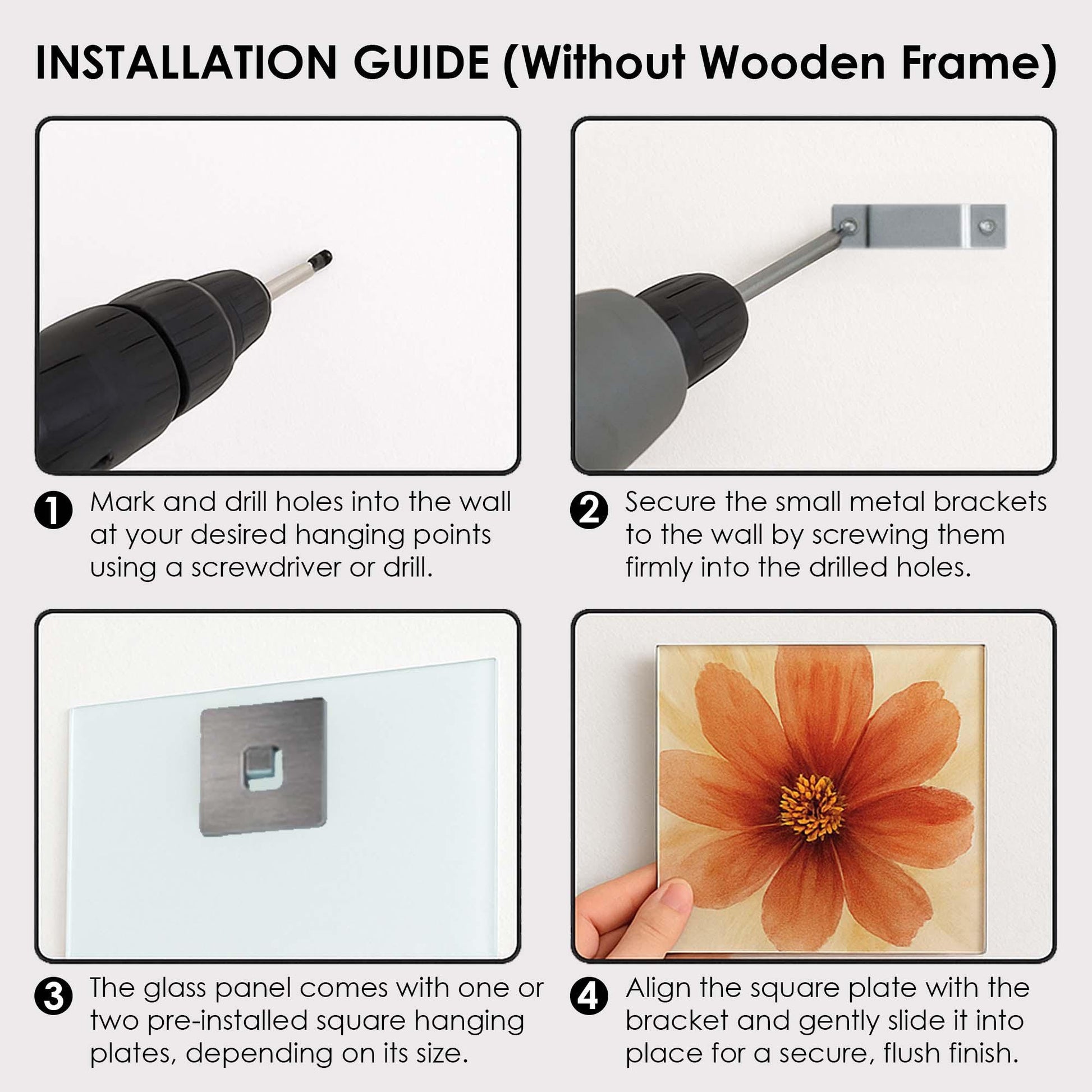 INSTALLATION GUIDE (Without Wooden Frame)

1 Mark and drill holes into the wall at your desired hanging points using a screwdriver or drill.

2 Secure the small metal brackets to the wall by screwing them firmly into the drilled holes.

3 The glass panel comes with one or two pre-installed square hanging plates, depending on its size.

4 Align the square plate with the bracket and gently slide it into place for a secure, flush finish.