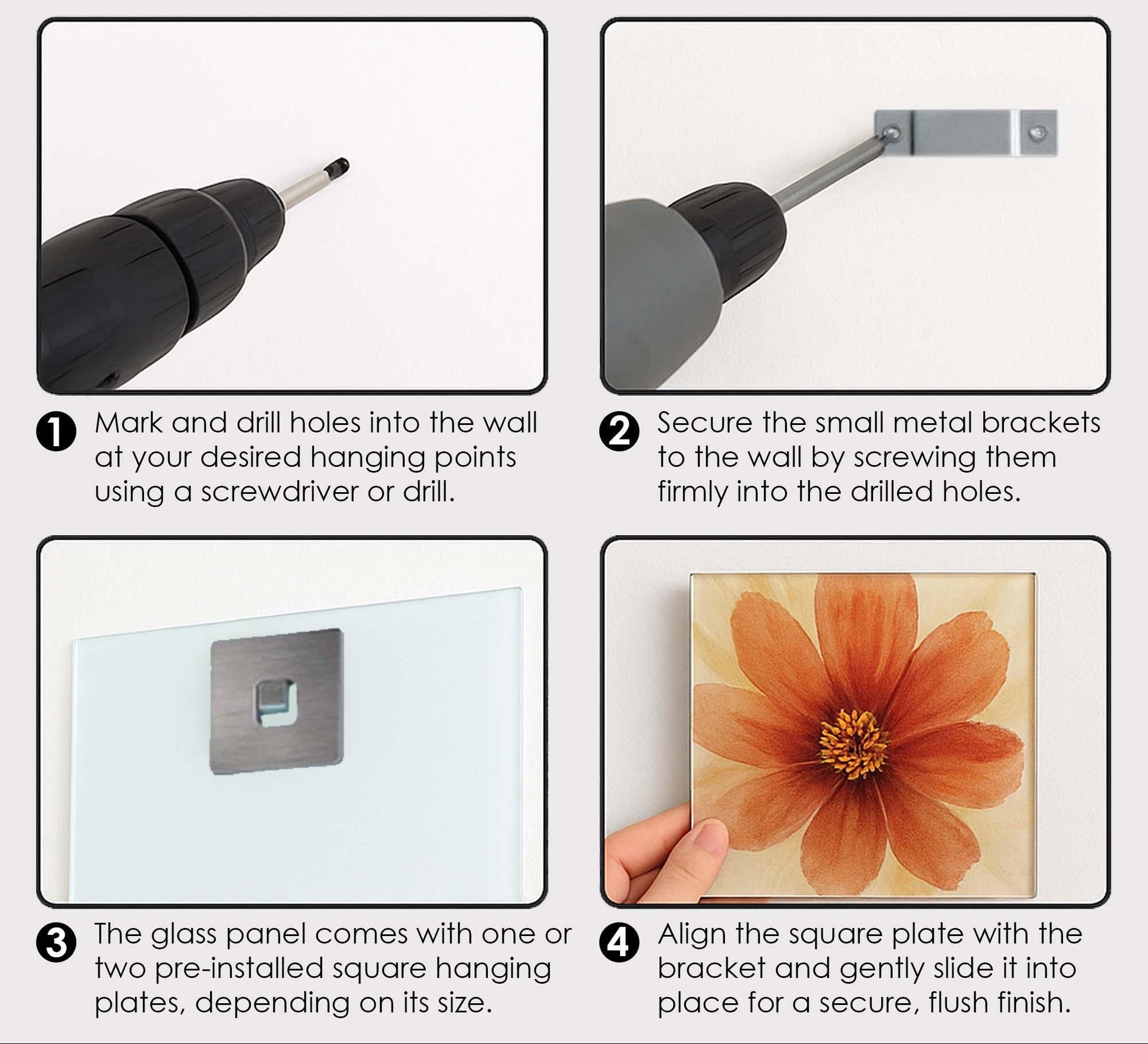 1 Mark and drill holes into the wall at your desired hanging points using a screwdriver or drill.

2 Secure the small metal brackets to the wall by screwing them firmly into the drilled holes.

3 The glass panel comes with one or two pre-installed square hanging plates, depending on its size.

4 Align the square plate with the bracket and gently slide it into place for a secure, flush finish.